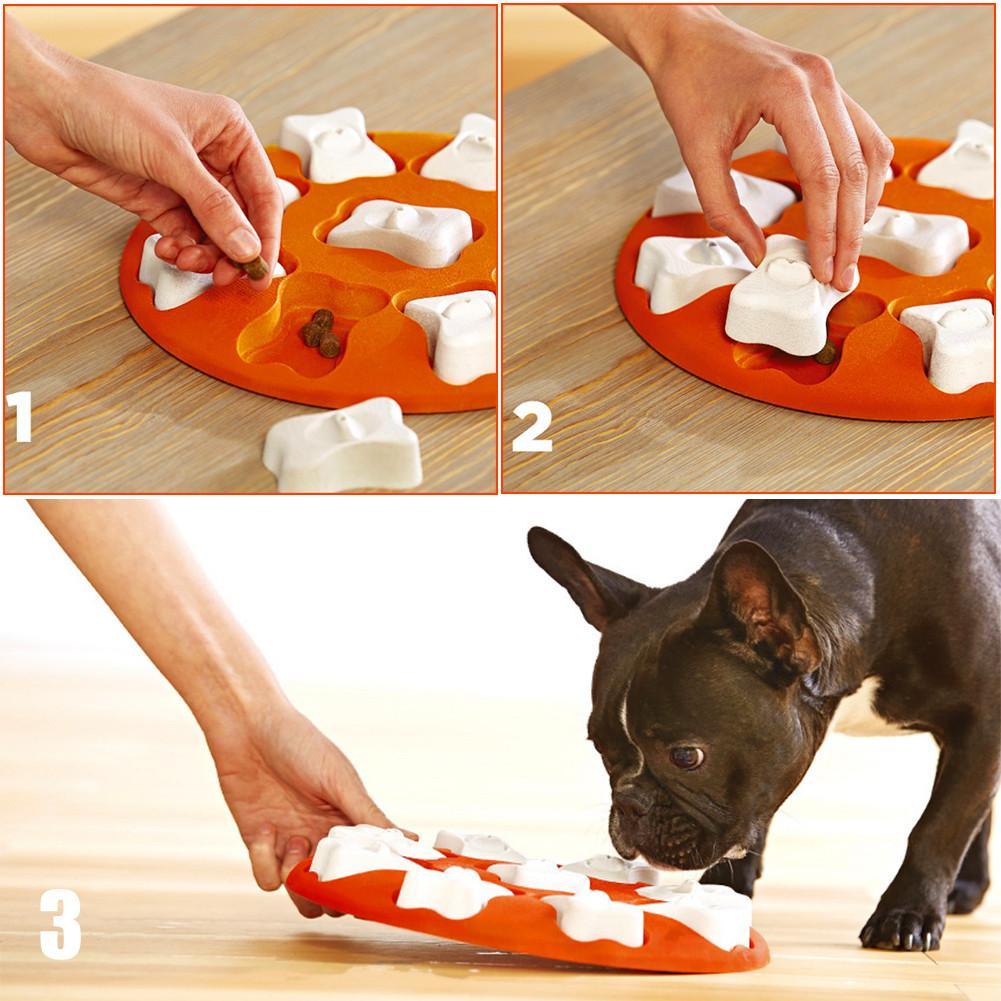 1

2

3